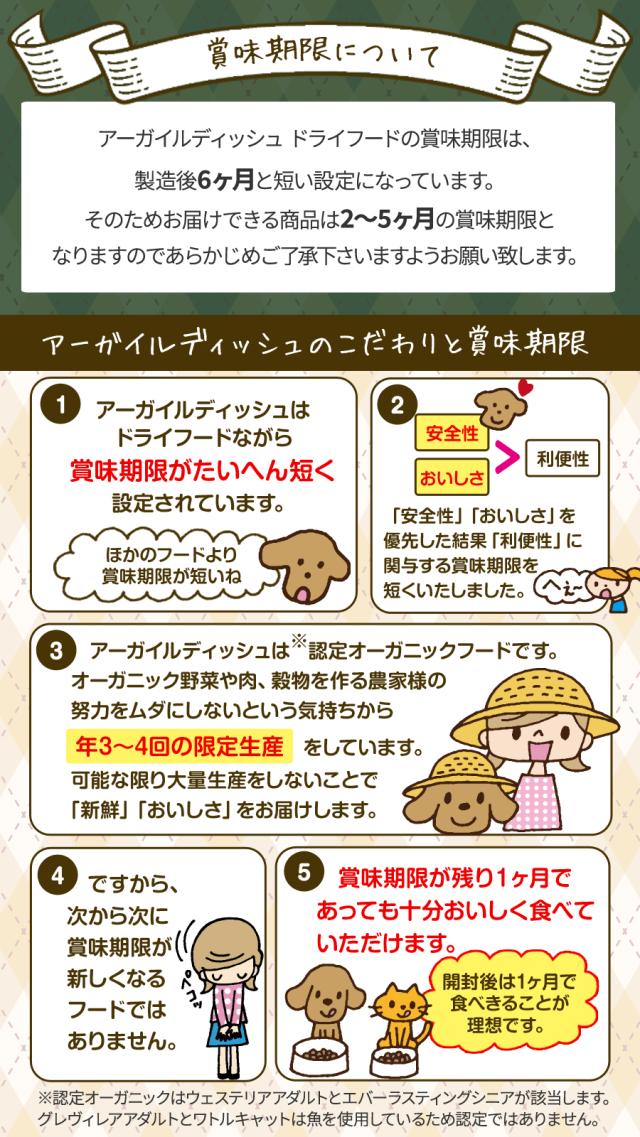 賞味期限について

アーガイルディッシュ ドライフードの賞味期限は、製造後6ヶ月と短い設定になっています。そのためお届けできる商品は2〜5ヶ月の賞味期限となりますのであらかじめご了承下さいますようお願い致します。

アーガイルディッシュのこだわりと賞味期限

1 アーガイルディッシュはドライフードながら賞味期限がたいへん短く設定されています。

ほかのフードより賞味期限が短いね

2 安全性 おいしさ > 利便性

「安全性」「おいしさ」を優先した結果「利便性」に関与する賞味期限を短くいたしました。

へぇ〜

3 アーガイルディッシュは※認定オーガニックフードです。オーガニック野菜や肉、穀物を作る農家様の努力をムダにしないという気持ちから年3〜4回の限定生産をしています。可能な限り大量生産をしないことで「新鮮」「おいしさ」をお届けします。

4 ですから、次から次に賞味期限が新しくなるフードではありません。

ペコッ

5 賞味期限が残り1ヶ月であっても十分おいしく食べていただけます。

開封後は1ヶ月で食べきることが理想です。

※認定オーガニックはウェステリアアダルトとエバーラスティングシニアが該当します。グレヴィレアアダルトとワトルキャットは魚を使用しているため認定ではありません。