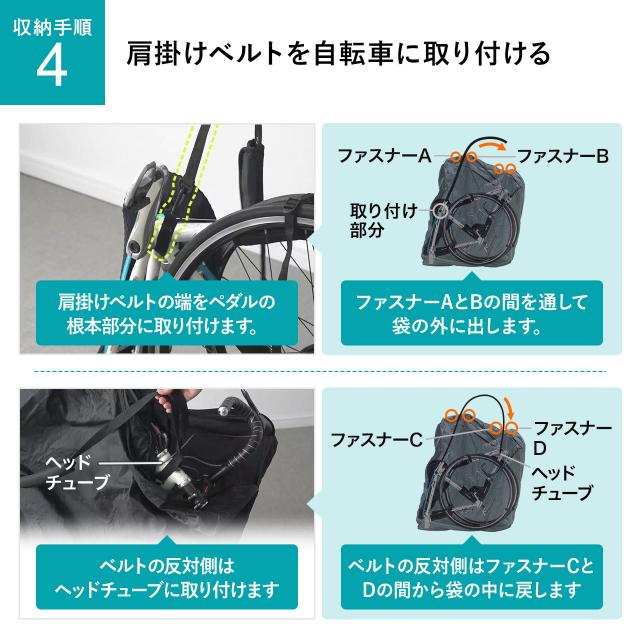 収納手順
4

肩掛けベルトを自転車に取り付ける

肩掛けベルトの端をペダルの根本部分に取り付けます。

ファスナーA
ファスナーB
取り付け部分

ファスナーAとBの間を通して袋の外に出します。

ヘッドチューブ

ベルトの反対側はヘッドチューブに取り付けます

ファスナーC
ファスナーD
ヘッドチューブ

ベルトの反対側はファスナーCとDの間から袋の中に戻します