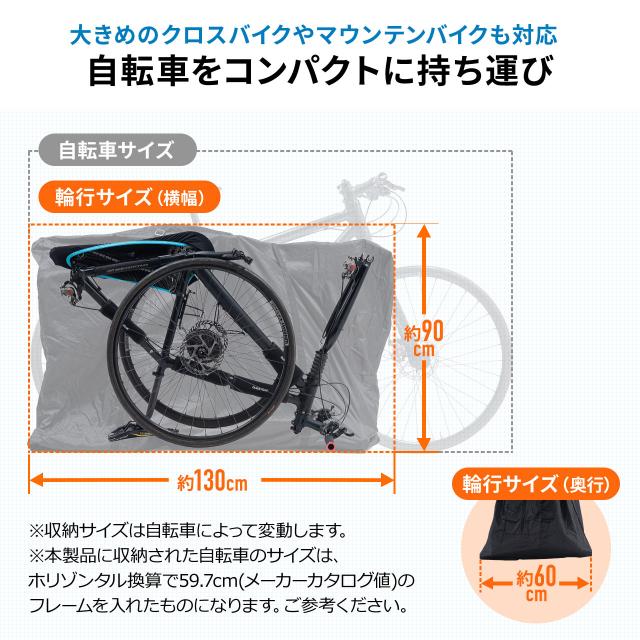 大きめのクロスバイクやマウンテンバイクも対応
自転車をコンパクトに持ち運び

自転車サイズ

輪行サイズ（横幅）

約90cm

約130cm

輪行サイズ（奥行）

約60cm

※収納サイズは自転車によって変動します。
※本製品に収納された自転車のサイズは、ホリゾンタル換算で59.7cm(メーカーカタログ値)のフレームを入れたものになります。ご参考ください。