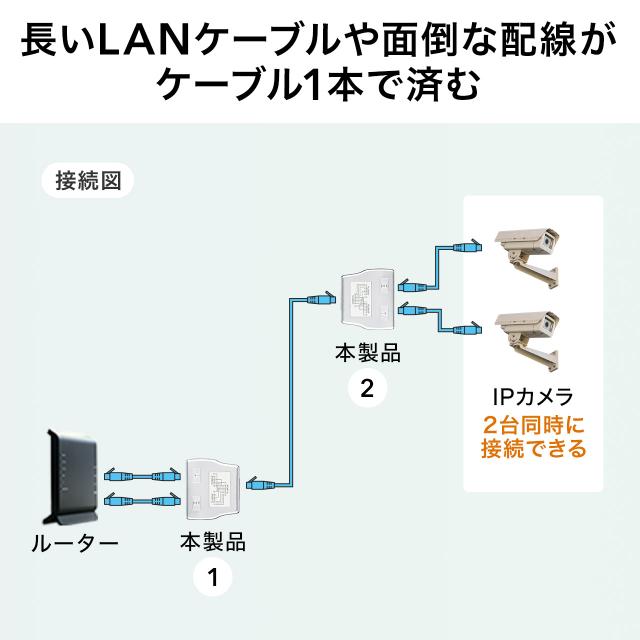 長いLANケーブルや面倒な配線がケーブル1本で済む

接続図

本製品
2

IPカメラ
2台同時に接続できる

ルーター

本製品
1