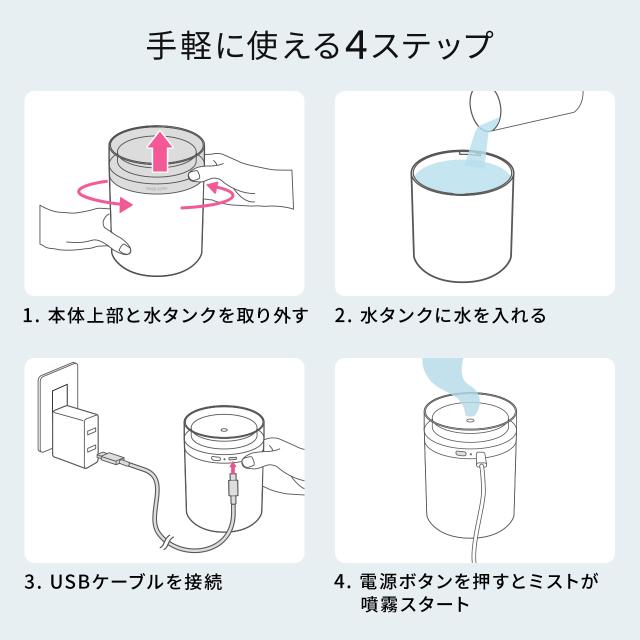 手軽に使える4ステップ

1. 本体上部と水タンクを取り外す

2. 水タンクに水を入れる

3. USBケーブルを接続

4. 電源ボタンを押すとミストが噴霧スタート