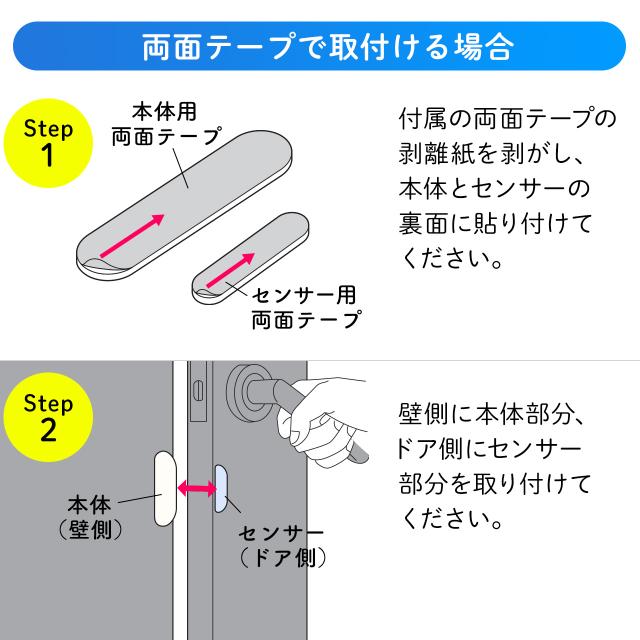 両面テープで取付ける場合

Step
1

本体用
両面テープ

センサー用
両面テープ

付属の両面テープの剥離紙を剥がし、本体とセンサーの裏面に貼り付けてください。

Step
2

本体
（壁側）

センサー
（ドア側）

壁側に本体部分、ドア側にセンサー部分を取り付けてください。