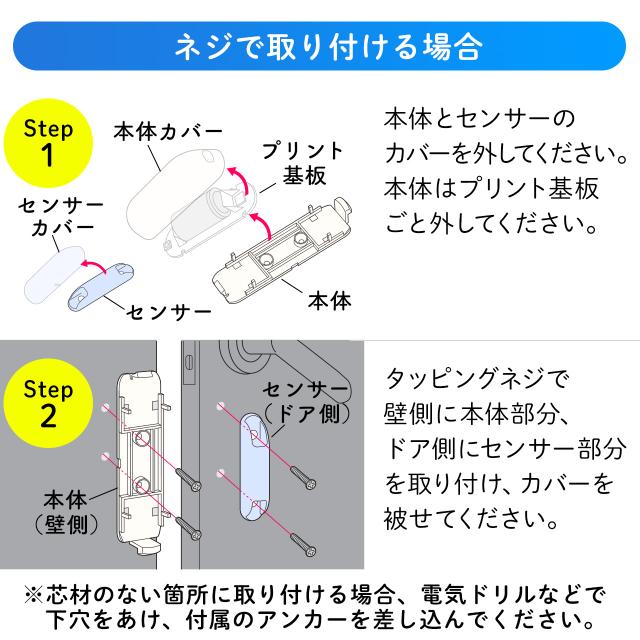 ネジで取り付ける場合

Step 1

本体カバー

プリント基板

センサーカバー

センサー

本体

本体とセンサーのカバーを外してください。本体はプリント基板ごと外してください。

Step 2

センサー（ドア側）

本体（壁側）

タッピングネジで壁側に本体部分、ドア側にセンサー部分を取り付け、カバーを被せてください。

※芯材のない箇所に取り付ける場合、電気ドリルなどで下穴をあけ、付属のアンカーを差し込んでください。