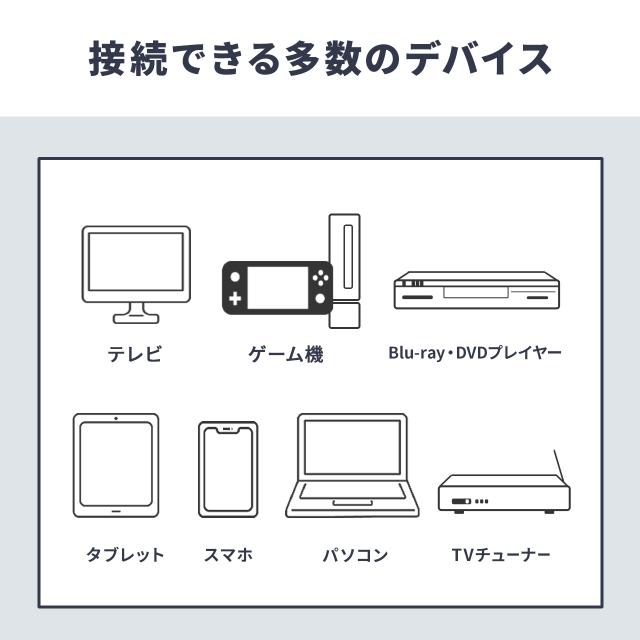 接続できる多数のデバイス

テレビ

ゲーム機

Blu-ray・DVDプレイヤー

タブレット

スマホ

パソコン

TVチューナー