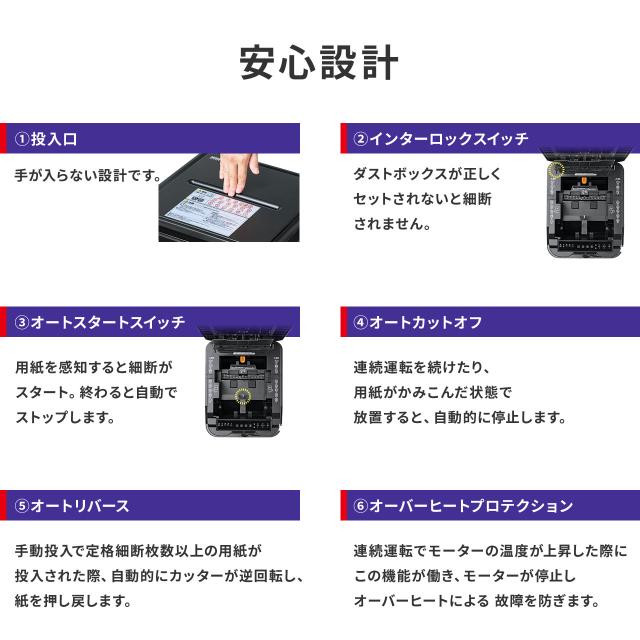 安心設計

①投入口

手が入らない設計です。

②インターロックスイッチ

ダストボックスが正しくセットされないと細断されません。

③オートスタートスイッチ

用紙を感知すると細断がスタート。終わると自動でストップします。

④オートカットオフ

連続運転を続けたり、用紙がかみこんだ状態で放置すると、自動的に停止します。

⑤オートリバース

手動投入で定格細断枚数以上の用紙が投入された際、自動的にカッターが逆回転し、紙を押し戻します。

⑥オーバーヒートプロテクション

連続運転でモーターの温度が上昇した際にこの機能が働き、モーターが停止しオーバーヒートによる 故障を防ぎます。