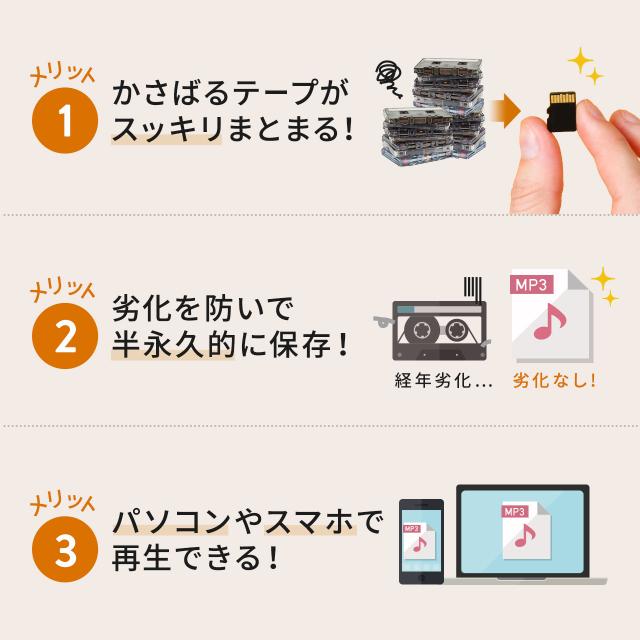 メリット
1
かさばるテープがスッキリまとまる！

メリット
2
劣化を防いで半永久的に保存！

MP3

経年劣化…
劣化なし！

メリット
3
パソコンやスマホで再生できる！

MP3
MP3