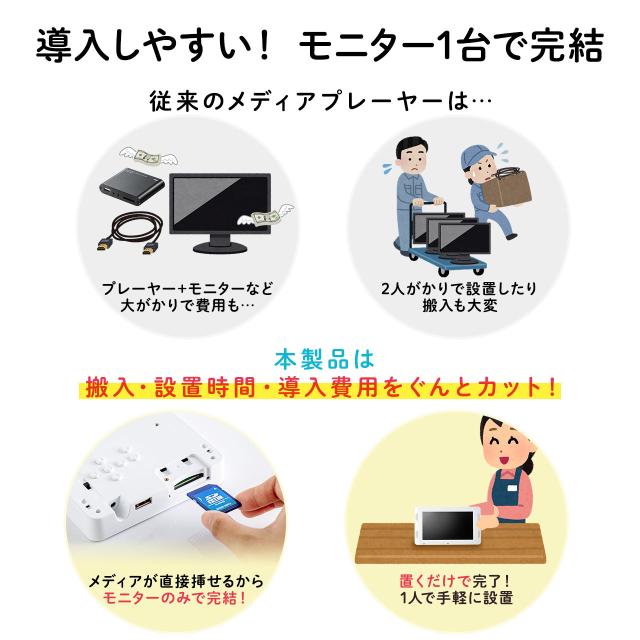 導入しやすい！ モニター1台で完結

従来のメディアプレーヤーは…

プレーヤー+モニターなど
大がかりで費用も…

2人がかりで設置したり
搬入も大変

本製品は
搬入・設置時間・導入費用をぐんとカット！

メディアが直接挿せるから
モニターのみで完結！

置くだけで完了！
1人で手軽に設置