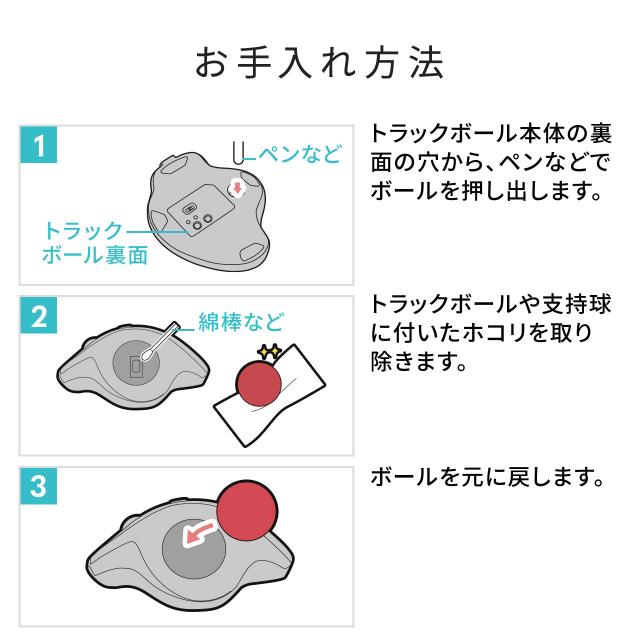 お手入れ方法

1

ペンなど

トラックボール裏面

トラックボール本体の裏面の穴から、ペンなどでボールを押し出します。

2

綿棒など

トラックボールや支持球に付いたホコリを取り除きます。

3

ボールを元に戻します。