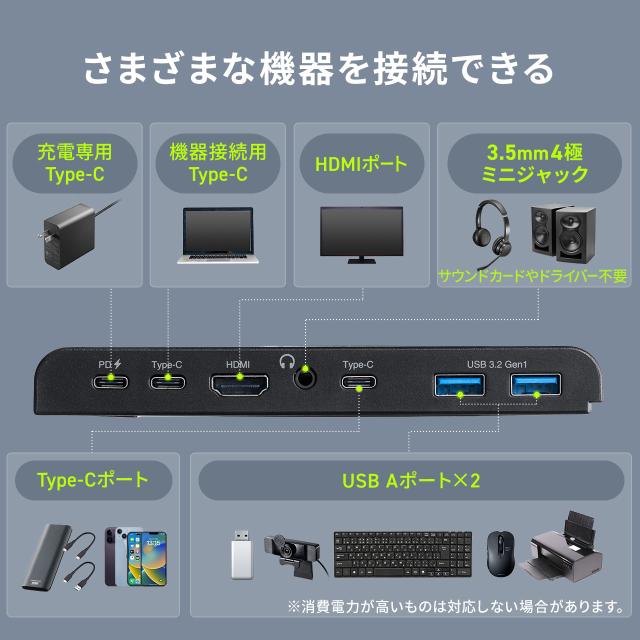 さまざまな機器を接続できる

充電専用 Type-C

機器接続用 Type-C

HDMIポート

3.5mm4極 ミニジャック

サウンドカードやドライバー不要

PD

Type-C

HDMI

Type-C

USB 3.2 Gen1

Type-Cポート

USB Aポート×2

※消費電力が高いものは対応しない場合があります。