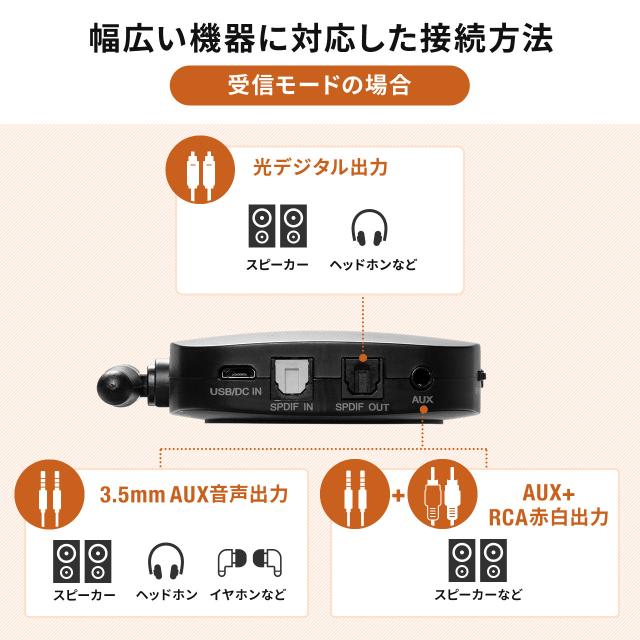 幅広い機器に対応した接続方法

受信モードの場合

光デジタル出力

スピーカー　ヘッドホンなど

USB/DC IN　SPDIF IN　SPDIF OUT　AUX

3.5mm AUX音声出力

スピーカー　ヘッドホン　イヤホンなど

+

AUX+ RCA赤白出力

スピーカーなど