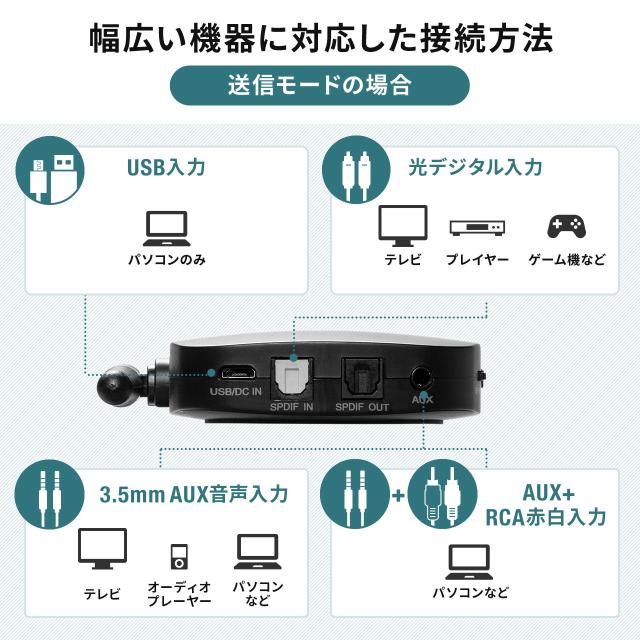 幅広い機器に対応した接続方法

送信モードの場合

USB入力

パソコンのみ

光デジタル入力

テレビ　プレイヤー　ゲーム機など

USB/DC IN　SPDIF IN　SPDIF OUT　AUX

3.5mm AUX音声入力

テレビ　オーディオプレーヤー　パソコンなど

+

AUX+
RCA赤白入力

パソコンなど