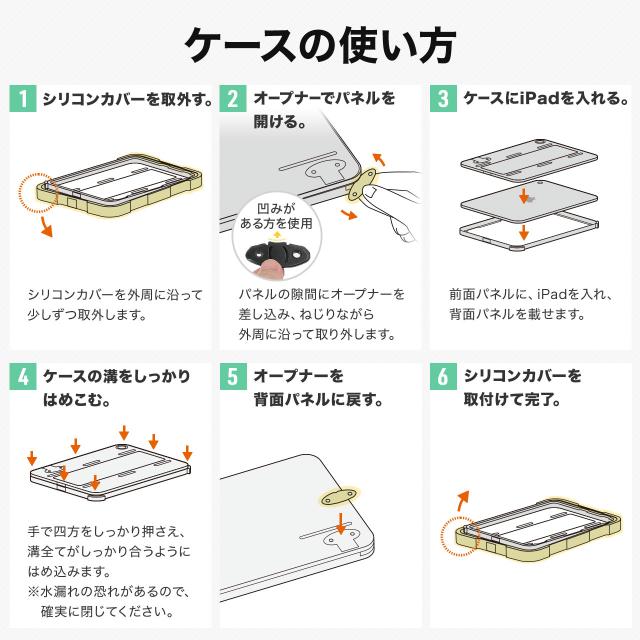 ケースの使い方

1 シリコンカバーを取外す。

シリコンカバーを外周に沿って少しずつ取外します。

2 オープナーでパネルを開ける。

凹みがある方を使用

パネルの隙間にオープナーを差し込み、ねじりながら外周に沿って取り外します。

3 ケースにiPadを入れる。

前面パネルに、iPadを入れ、背面パネルを載せます。

4 ケースの溝をしっかりはめこむ。

手で四方をしっかり押さえ、溝全てがしっかり合うようにはめ込みます。
※水漏れの恐れがあるので、確実に閉じてください。

5 オープナーを背面パネルに戻す。

6 シリコンカバーを取付けて完了。