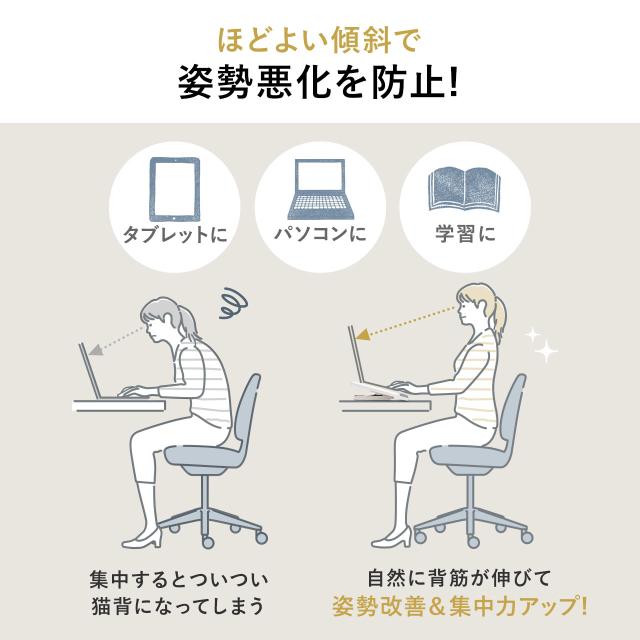 ほどよい傾斜で
姿勢悪化を防止!

タブレットに

パソコンに

学習に

集中するとついつい
猫背になってしまう

自然に背筋が伸びて
姿勢改善&集中力アップ!