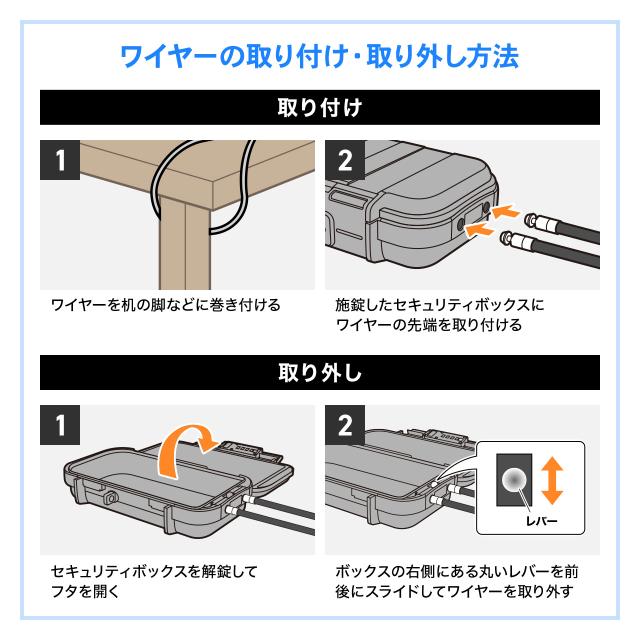 ワイヤーの取り付け・取り外し方法

取り付け

1

ワイヤーを机の脚などに巻き付ける

2

施錠したセキュリティボックスにワイヤーの先端を取り付ける

取り外し

1

セキュリティボックスを解錠してフタを開く

2

レバー

ボックスの右側にある丸いレバーを前後にスライドしてワイヤーを取り外す