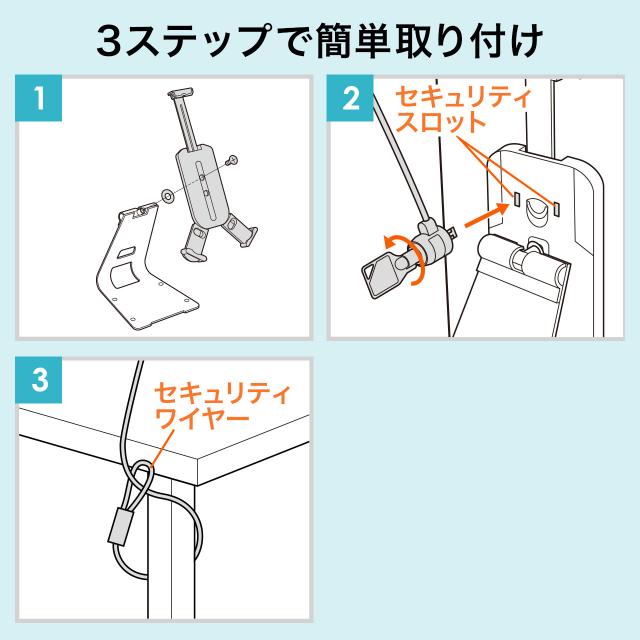 3ステップで簡単取り付け

1

2

セキュリティスロット

3

セキュリティワイヤー