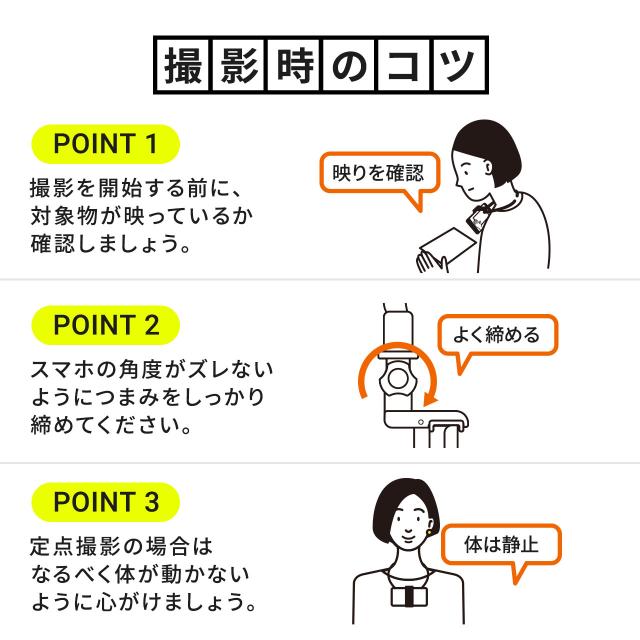 撮影時のコツ

POINT 1

撮影を開始する前に、対象物が映っているか確認しましょう。

映りを確認

POINT 2

スマホの角度がズレないようにつまみをしっかり締めてください。

よく締める

POINT 3

定点撮影の場合はなるべく体が動かないように心がけましょう。

体は静止