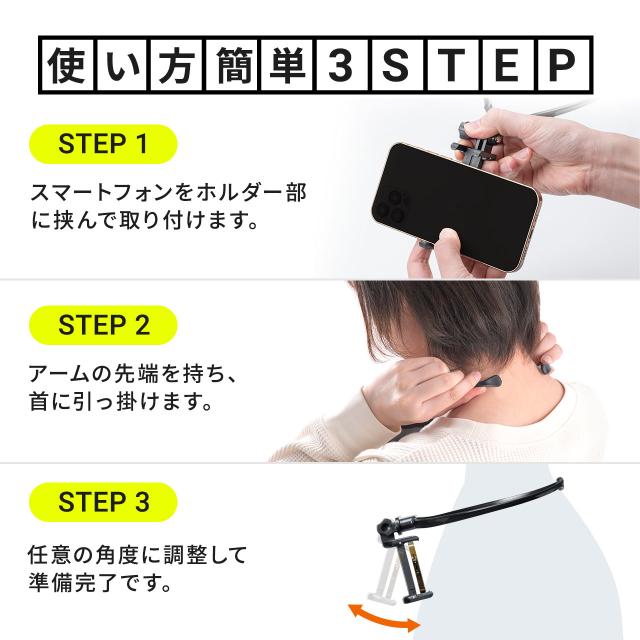 使い方簡単3STEP

STEP 1

スマートフォンをホルダー部に挟んで取り付けます。

STEP 2

アームの先端を持ち、首に引っ掛けます。

STEP 3

任意の角度に調整して準備完了です。