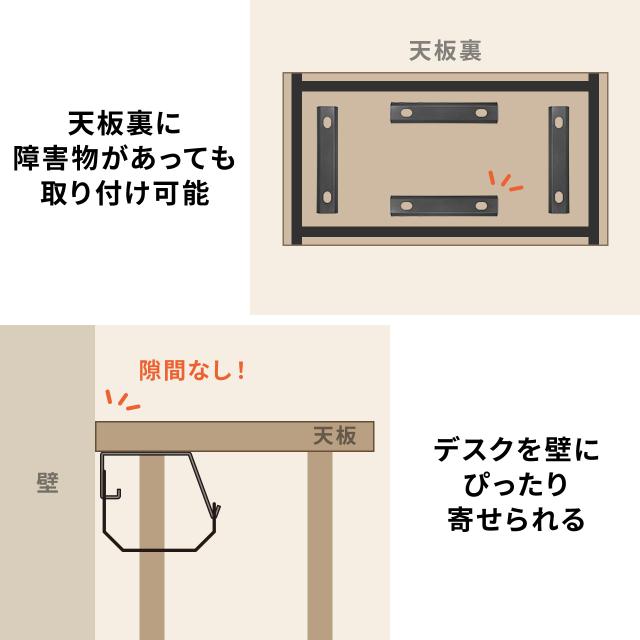 天板裏に
障害物があっても
取り付け可能

天板裏

隙間なし！

天板

壁

デスクを壁に
ぴったり
寄せられる