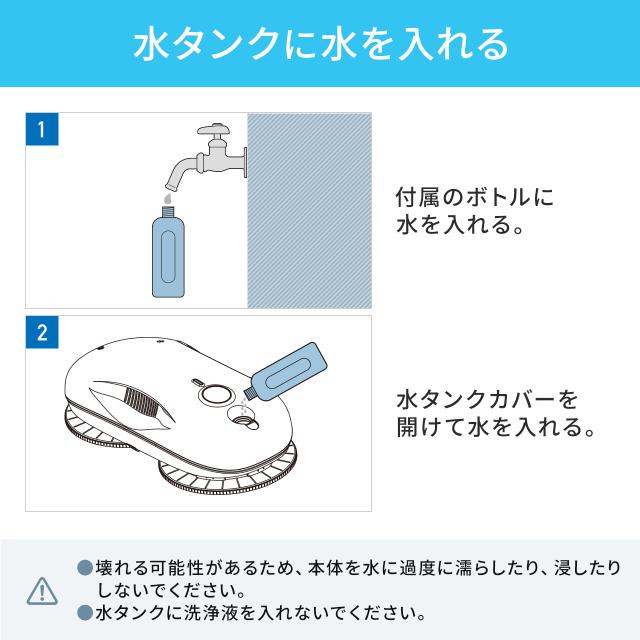 水タンクに水を入れる

1

付属のボトルに水を入れる。

2

水タンクカバーを開けて水を入れる。

●壊れる可能性があるため、本体を水に過度に濡らしたり、浸したりしないでください。
●水タンクに洗浄液を入れないでください。