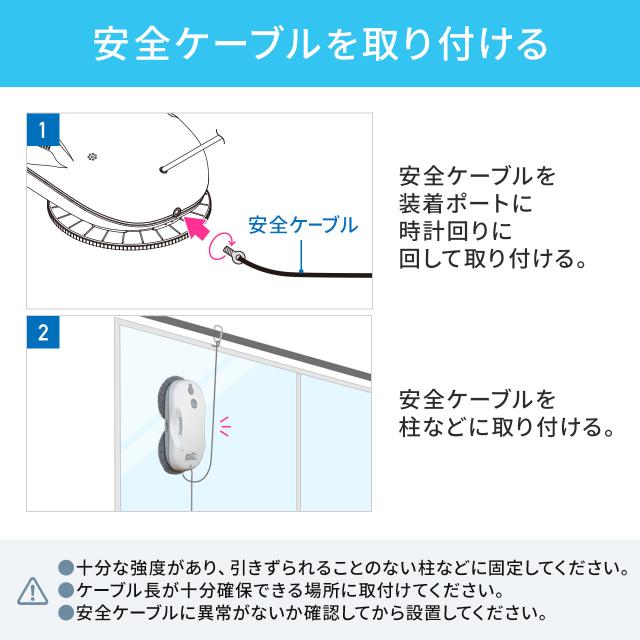 安全ケーブルを取り付ける

1

安全ケーブル

安全ケーブルを装着ポートに時計回りに回して取り付ける。

2

安全ケーブルを柱などに取り付ける。

●十分な強度があり、引きずられることのない柱などに固定してください。
●ケーブル長が十分確保できる場所に取付けてください。
●安全ケーブルに異常がないか確認してから設置してください。