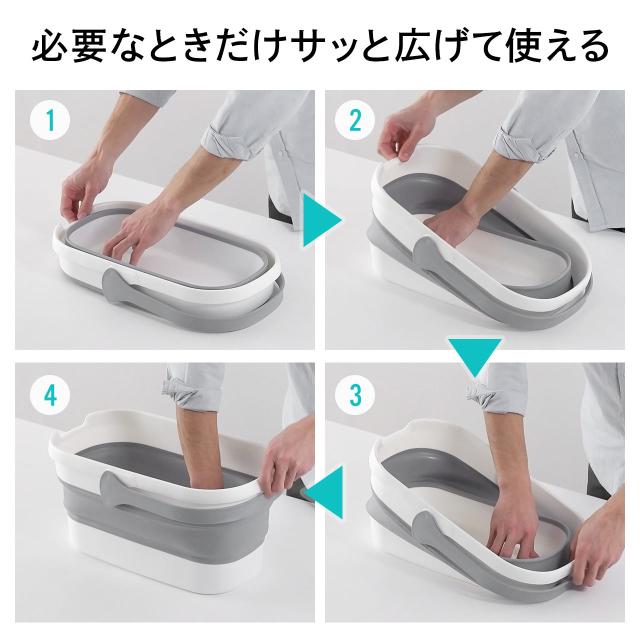 必要なときだけサッと広げて使える

1

2

4

3