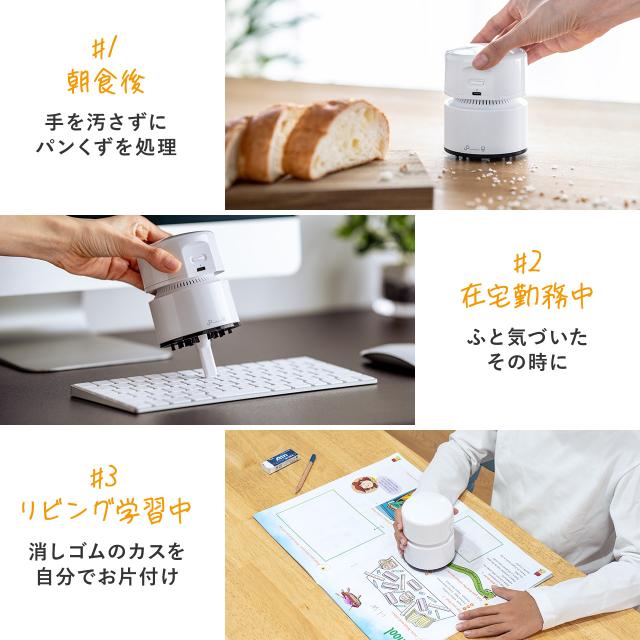 #1
朝食後

手を汚さずに
パンくずを処理

#2
在宅勤務中

ふと気づいた
その時に

#3
リビング学習中

消しゴムのカスを
自分でお片付け