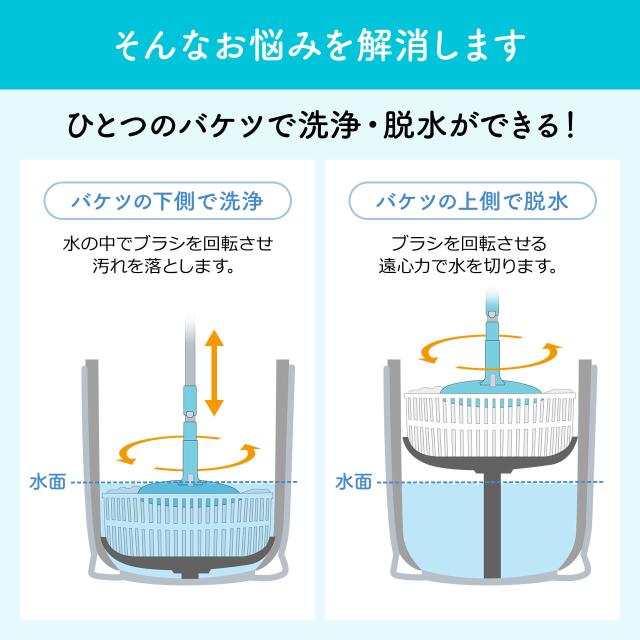 そんなお悩みを解消します

ひとつのバケツで洗浄・脱水ができる!

バケツの下側で洗浄

水の中でブラシを回転させ汚れを落とします。

水面

バケツの上側で脱水

ブラシを回転させる遠心力で水を切ります。

水面