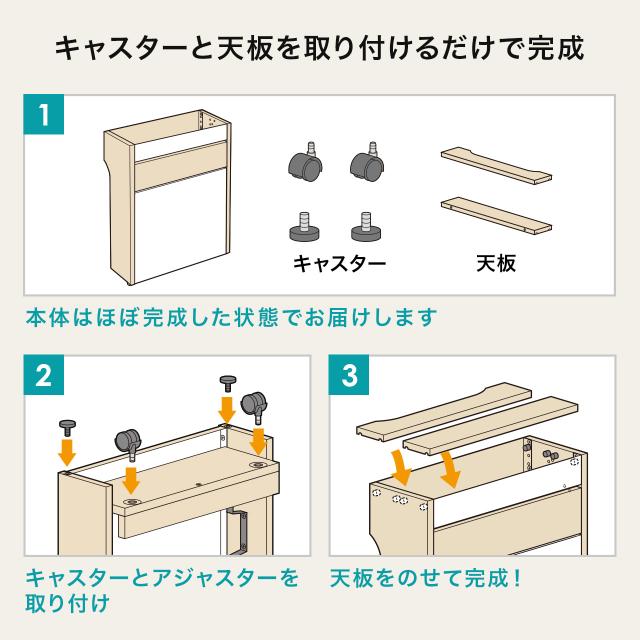 キャスターと天板を取り付けるだけで完成

1

キャスター

天板

本体はほぼ完成した状態でお届けします

2

キャスターとアジャスターを取り付け

3

天板をのせて完成！