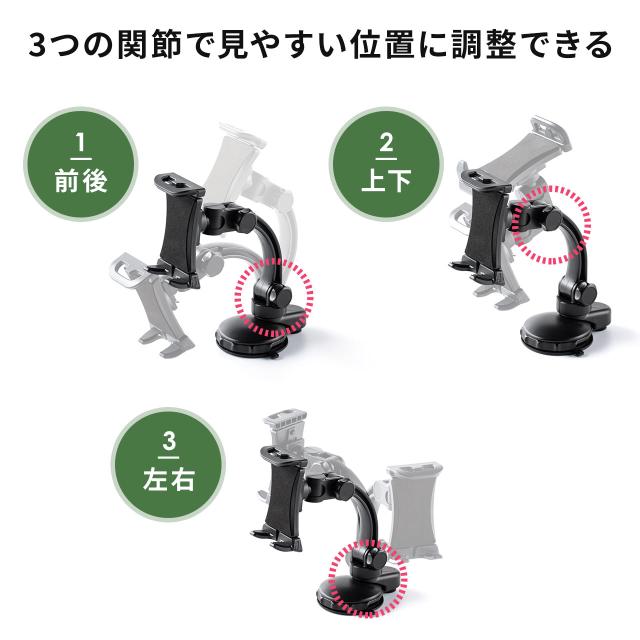 3つの関節で見やすい位置に調整できる

1
前後

2
上下

3
左右