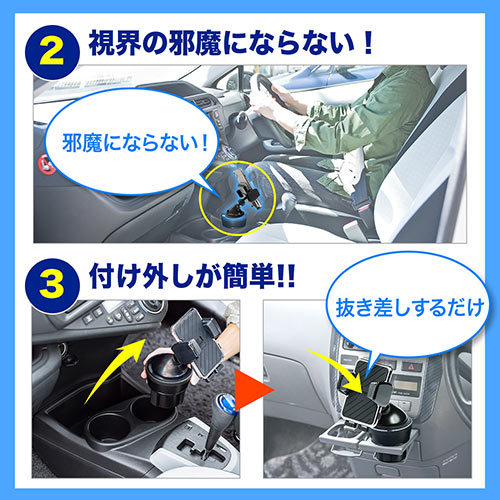 2 視界の邪魔にならない！

邪魔にならない！

3 付け外しが簡単!!

抜き差しするだけ