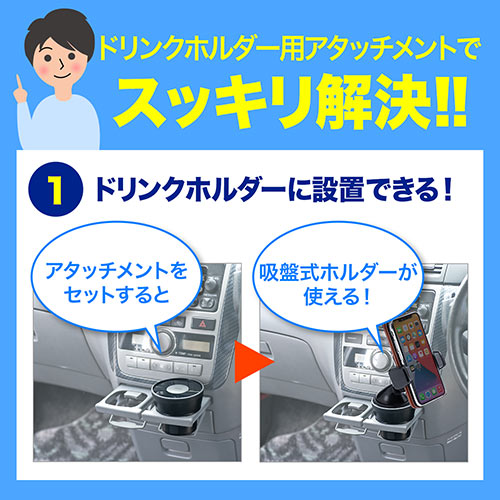 ドリンクホルダー用アタッチメントで
スッキリ解決!!

1 ドリンクホルダーに設置できる!

アタッチメントをセットすると

吸盤式ホルダーが使える!