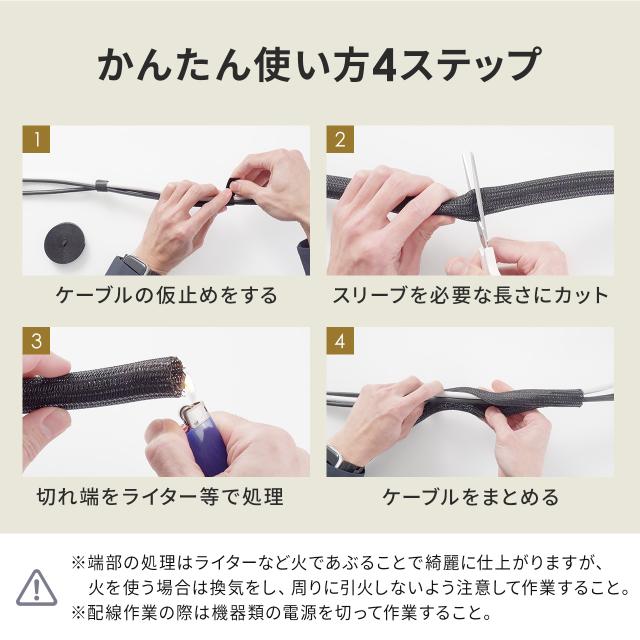 かんたん使い方4ステップ

1

ケーブルの仮止めをする

2

スリーブを必要な長さにカット

3

切れ端をライター等で処理

4

ケーブルをまとめる

※端部の処理はライターなど火であぶることで綺麗に仕上がりますが、火を使う場合は換気をし、周りに引火しないよう注意して作業すること。
※配線作業の際は機器類の電源を切って作業すること。