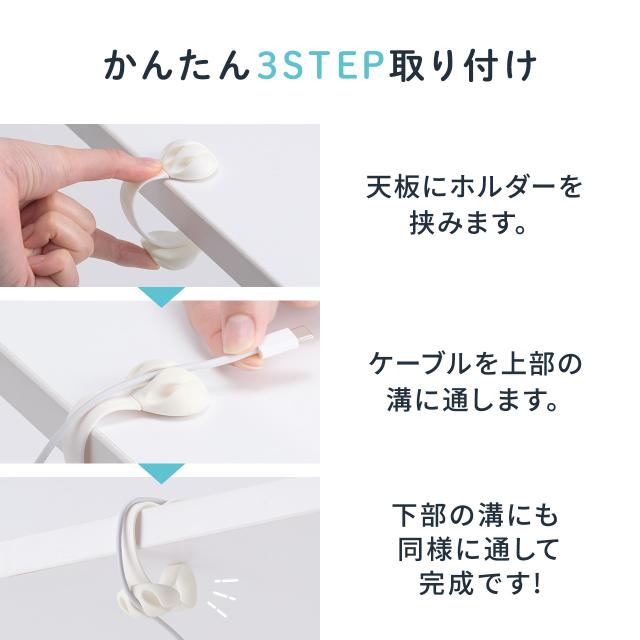 かんたん3STEP取り付け

天板にホルダーを挟みます。

ケーブルを上部の溝に通します。

下部の溝にも同様に通して完成です!