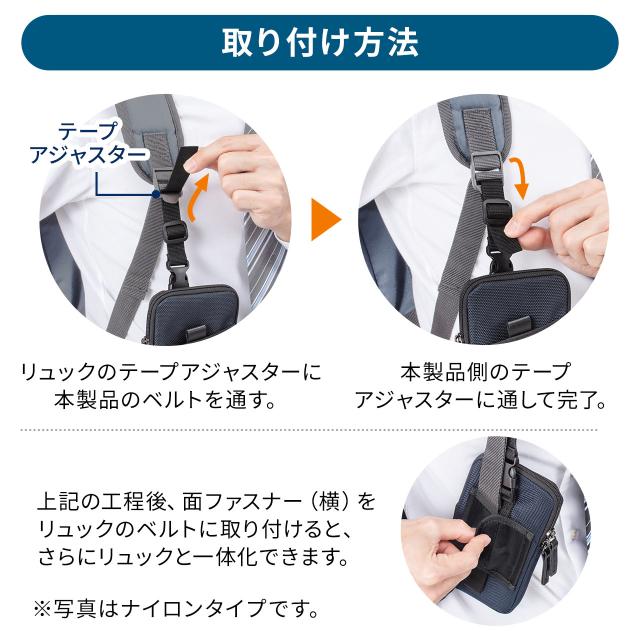 取り付け方法

テープ
アジャスター

リュックのテープアジャスターに本製品のベルトを通す。

本製品側のテープアジャスターに通して完了。

上記の工程後、面ファスナー（横）をリュックのベルトに取り付けると、さらにリュックと一体化できます。

※写真はナイロンタイプです。