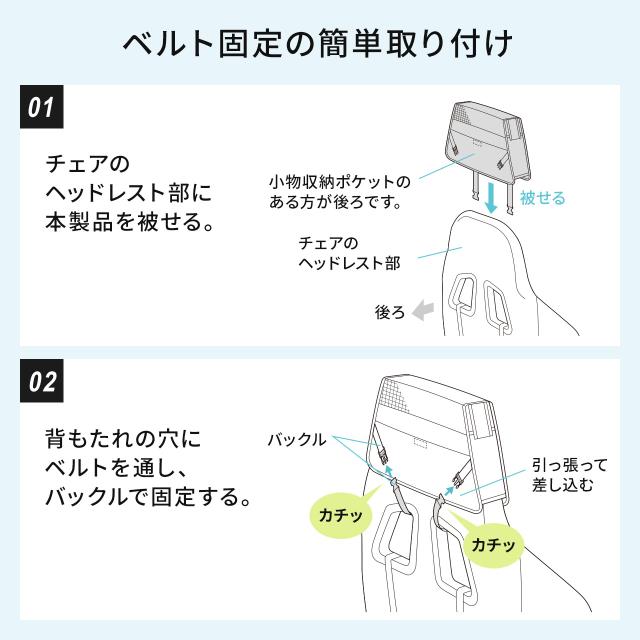 ベルト固定の簡単取り付け

01

チェアの
ヘッドレスト部に
本製品を被せる。

小物収納ポケットの
ある方が後ろです。

被せる

チェアの
ヘッドレスト部

後ろ

02

背もたれの穴に
ベルトを通し、
バックルで固定する。

バックル

引っ張って
差し込む

カチッ

カチッ