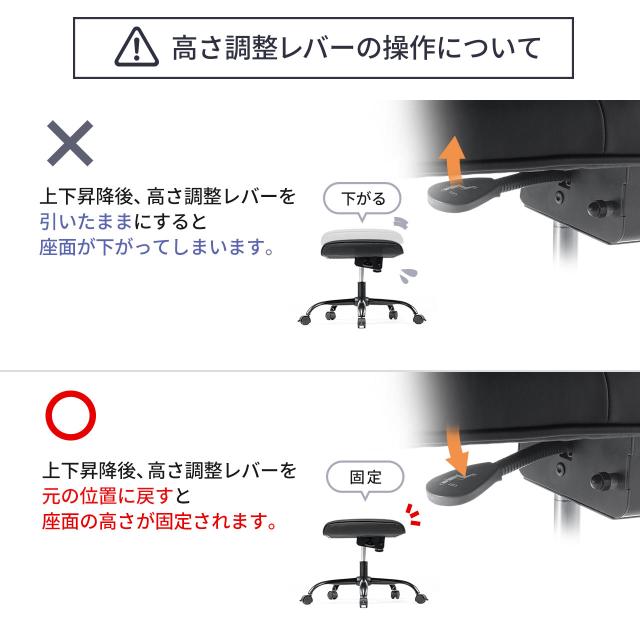 高さ調整レバーの操作について

上下昇降後、高さ調整レバーを引いたままにすると座面が下がってしまいます。

下がる

上下昇降後、高さ調整レバーを元の位置に戻すと座面の高さが固定されます。

固定