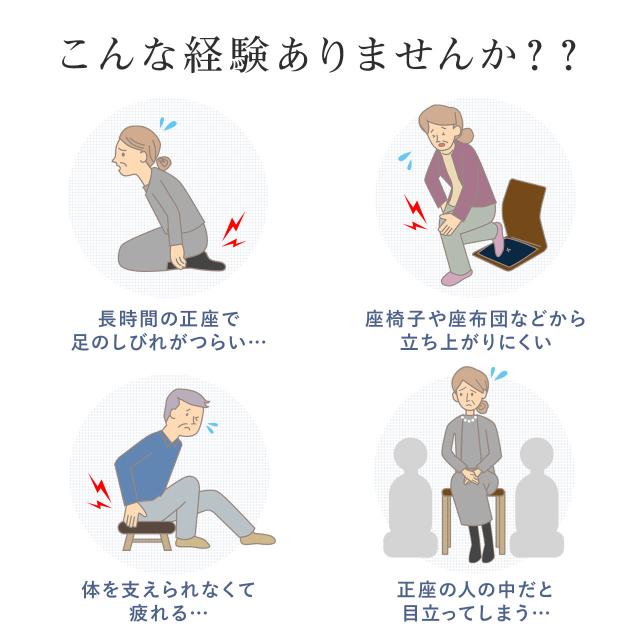 こんな経験ありませんか？？

長時間の正座で
足のしびれがつらい…

座椅子や座布団などから
立ち上がりにくい

体を支えられなくて
疲れる…

正座の人の中だと
目立ってしまう…