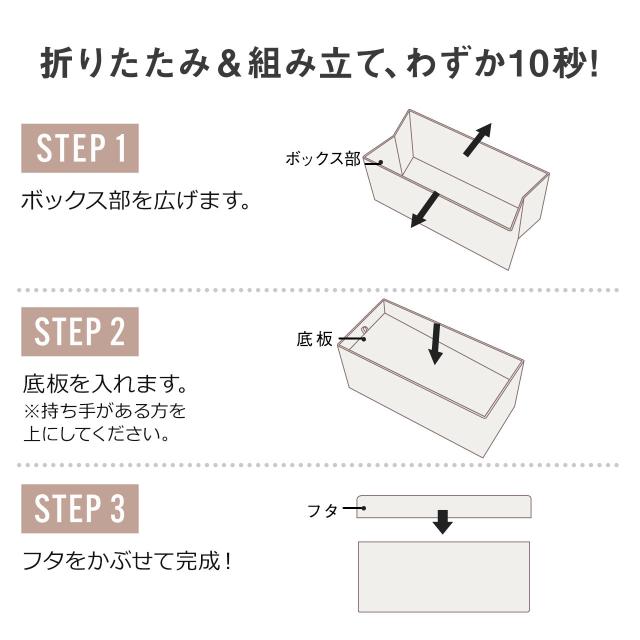 折りたたみ＆組み立て、わずか10秒!

STEP 1

ボックス部を広げます。

ボックス部

STEP 2

底板を入れます。
※持ち手がある方を上にしてください。

底板

STEP 3

フタをかぶせて完成！

フタ