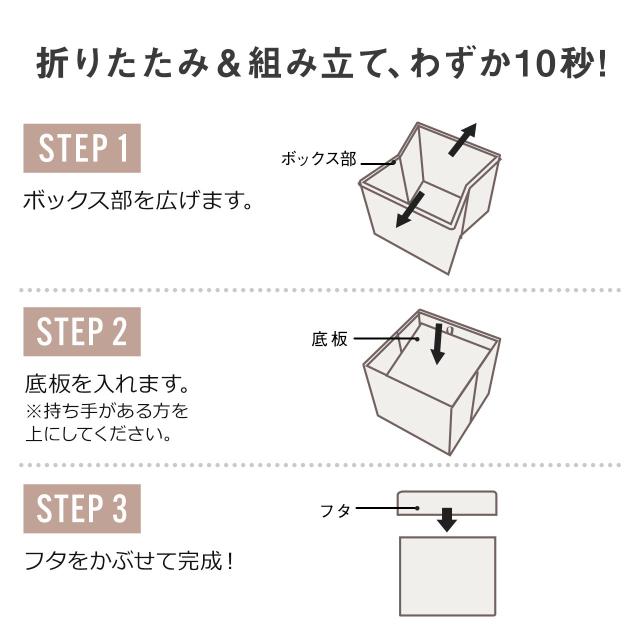 折りたたみ＆組み立て、わずか10秒!

STEP 1

ボックス部を広げます。

ボックス部

STEP 2

底板を入れます。
※持ち手がある方を上にしてください。

底板

STEP 3

フタをかぶせて完成!

フタ