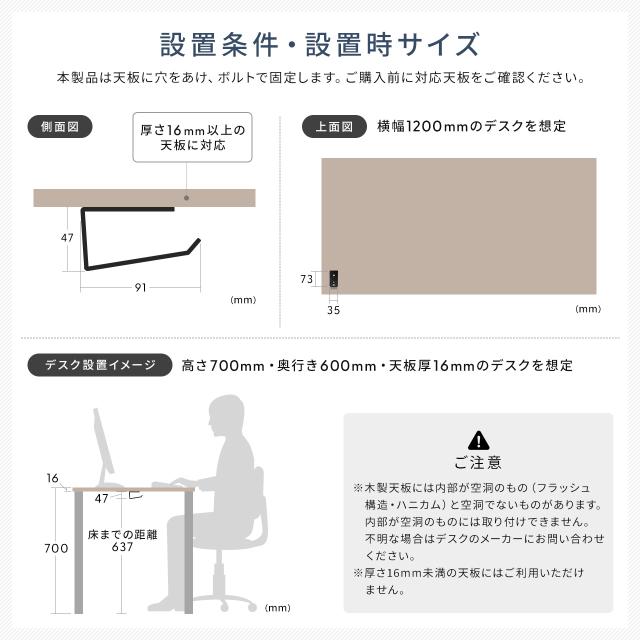 設置条件・設置時サイズ

本製品は天板に穴をあけ、ボルトで固定します。ご購入前に対応天板をご確認ください。

側面図

厚さ16mm以上の天板に対応

47

91

(mm)

上面図 横幅1200mmのデスクを想定

73

35

(mm)

デスク設置イメージ 高さ700mm・奥行き600mm・天板厚16mmのデスクを想定

16

47

700

床までの距離 637

(mm)

ご注意

※木製天板には内部が空洞のもの（フラッシュ構造・ハニカム）と空洞でないものがあります。内部が空洞のものには取り付けできません。不明な場合はデスクのメーカーにお問い合わせください。

※厚さ16mm未満の天板にはご利用いただけません。