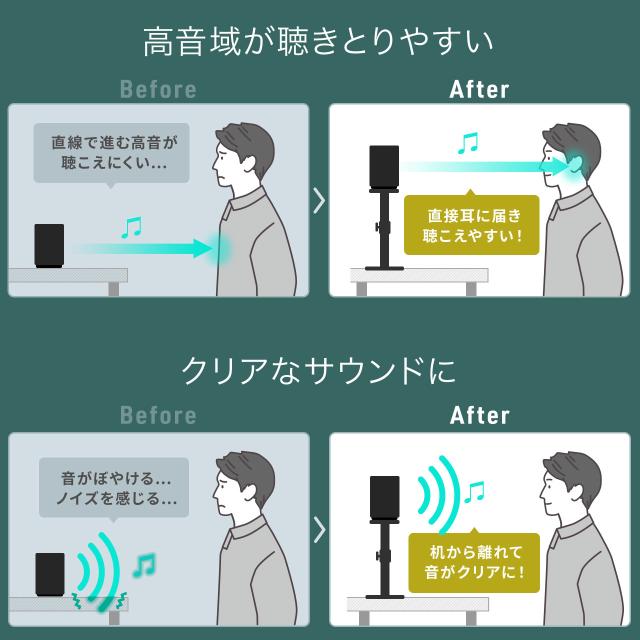 高音域が聴きとりやすい

Before

直線で進む高音が聴こえにくい…

After

直接耳に届き聴こえやすい！

クリアなサウンドに

Before

音がぼやける…ノイズを感じる…

After

机から離れて音がクリアに！