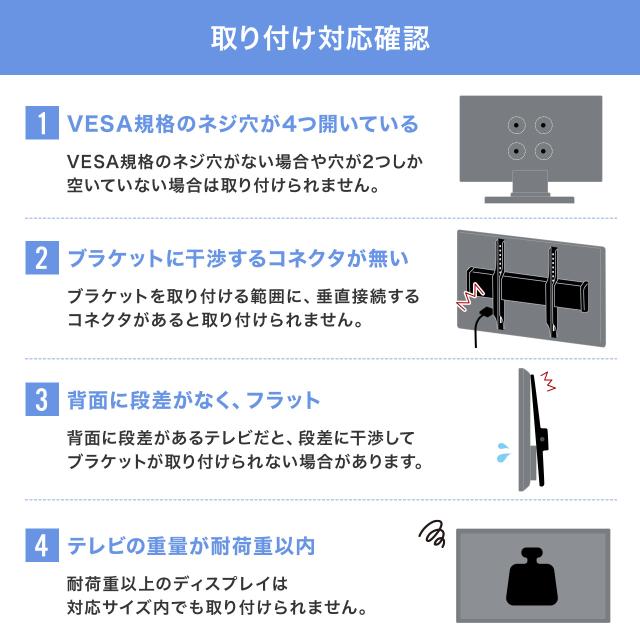 取り付け対応確認

1 VESA規格のネジ穴が4つ開いている

VESA規格のネジ穴がない場合や穴が2つしか空いていない場合は取り付けられません。

2 ブラケットに干渉するコネクタが無い

ブラケットを取り付ける範囲に、垂直接続するコネクタがあると取り付けられません。

3 背面に段差がなく、フラット

背面に段差があるテレビだと、段差に干渉してブラケットが取り付けられない場合があります。

4 テレビの重量が耐荷重以内

耐荷重以上のディスプレイは対応サイズ内でも取り付けられません。