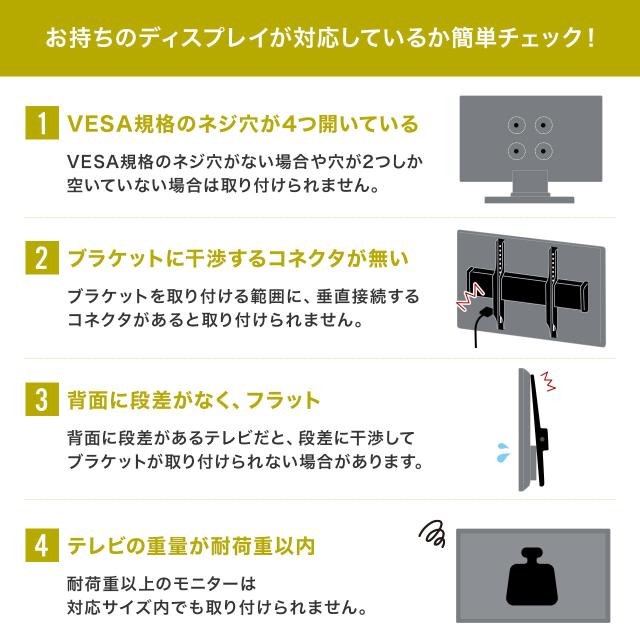 お持ちのディスプレイが対応しているか簡単チェック！

1 VESA規格のネジ穴が4つ開いている

VESA規格のネジ穴がない場合や穴が2つしか空いていない場合は取り付けられません。

2 ブラケットに干渉するコネクタが無い

ブラケットを取り付ける範囲に、垂直接続するコネクタがあると取り付けられません。

3 背面に段差がなく、フラット

背面に段差があるテレビだと、段差に干渉してブラケットが取り付けられない場合があります。

4 テレビの重量が耐荷重以内

耐荷重以上のモニターは対応サイズ内でも取り付けられません。