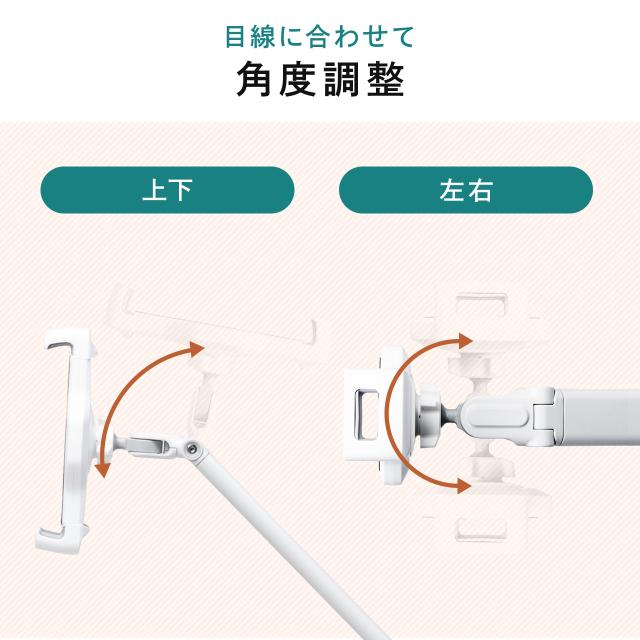 目線に合わせて
角度調整

上下

左右