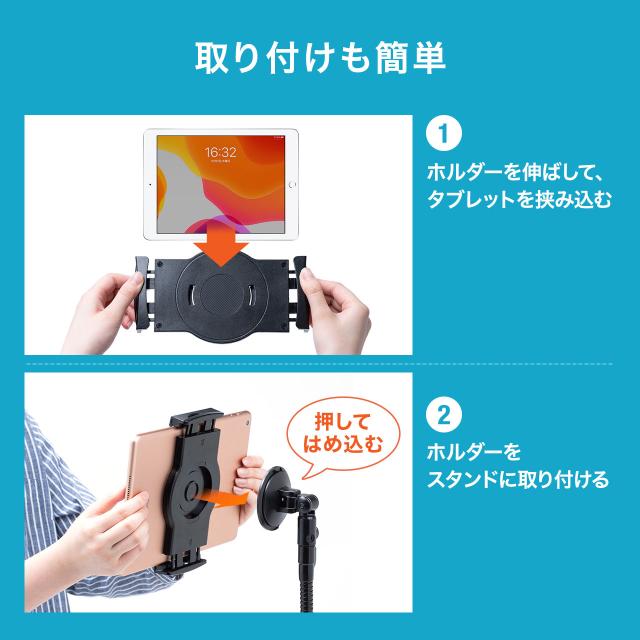 取り付けも簡単

16:32

1

ホルダーを伸ばして、タブレットを挟み込む

押してはめ込む

2

ホルダーをスタンドに取り付ける