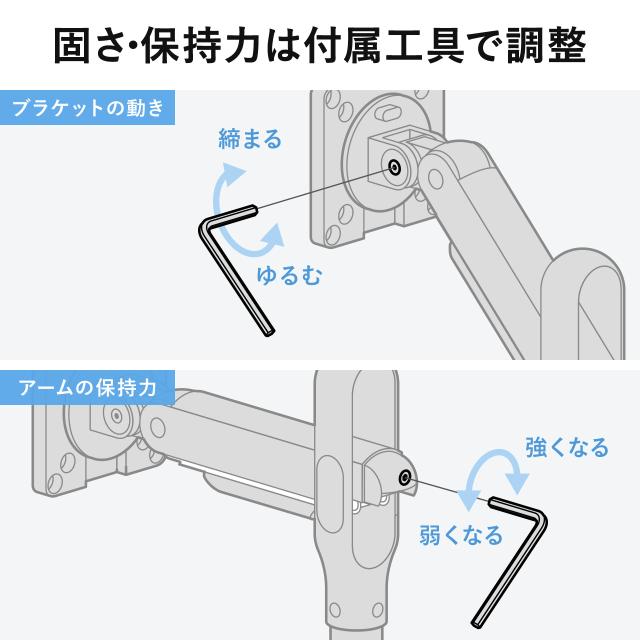 固さ･保持力は付属工具で調整

ブラケットの動き

締まる

ゆるむ

アームの保持力

強くなる

弱くなる