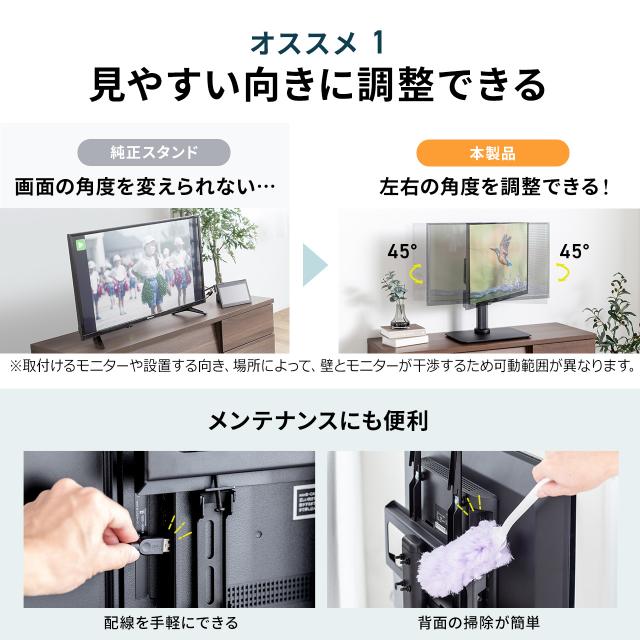 オススメ 1
見やすい向きに調整できる

純正スタンド
画面の角度を変えられない…

本製品
左右の角度を調整できる！

45°
45°

※取付けるモニターや設置する向き、場所によって、壁とモニターが干渉するため可動範囲が異なります。

メンテナンスにも便利

配線を手軽にできる

背面の掃除が簡単