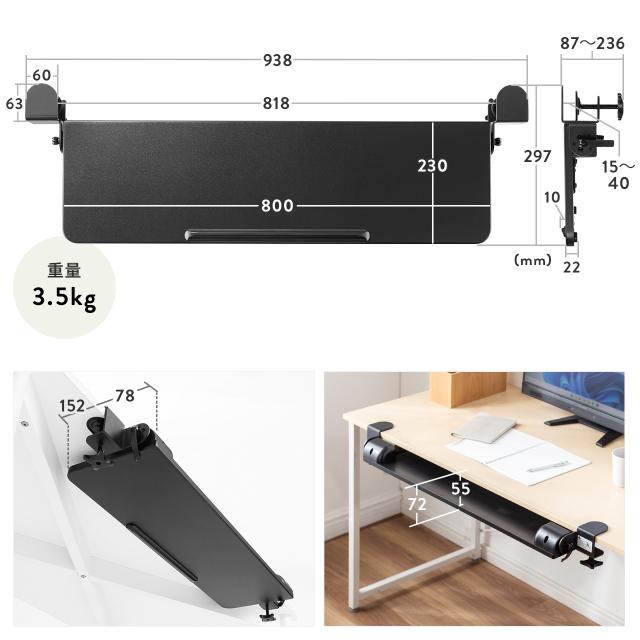 938
60
63
818
230
800
87～236
297
15～40
10
(mm)
22
重量
3.5kg
152
78
55
72