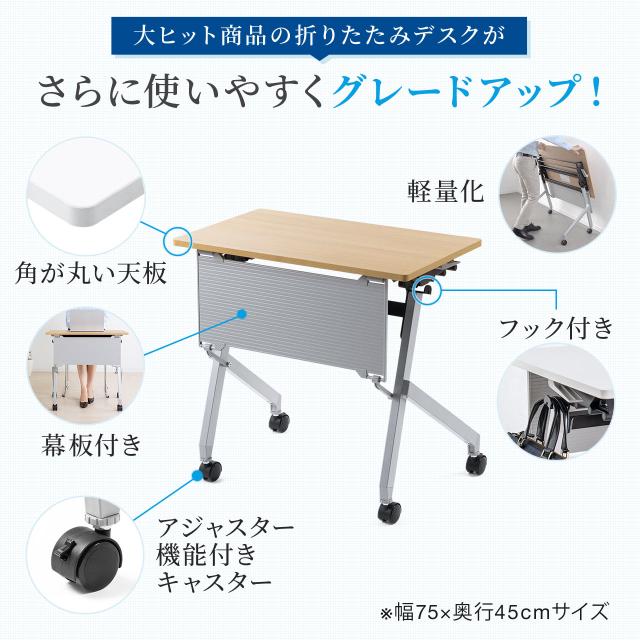 大ヒット商品の折りたたみデスクが

さらに使いやすくグレードアップ！

軽量化

角が丸い天板

フック付き

幕板付き

アジャスター機能付きキャスター

※幅75×奥行45cmサイズ