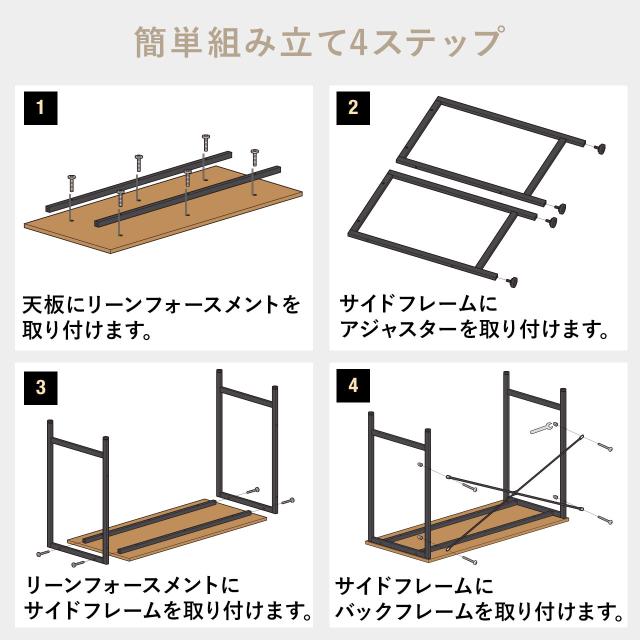 簡単組み立て4ステップ

1

天板にリーンフォースメントを取り付けます。

2

サイドフレームにアジャスターを取り付けます。

3

リーンフォースメントにサイドフレームを取り付けます。

4

サイドフレームにバックフレームを取り付けます。